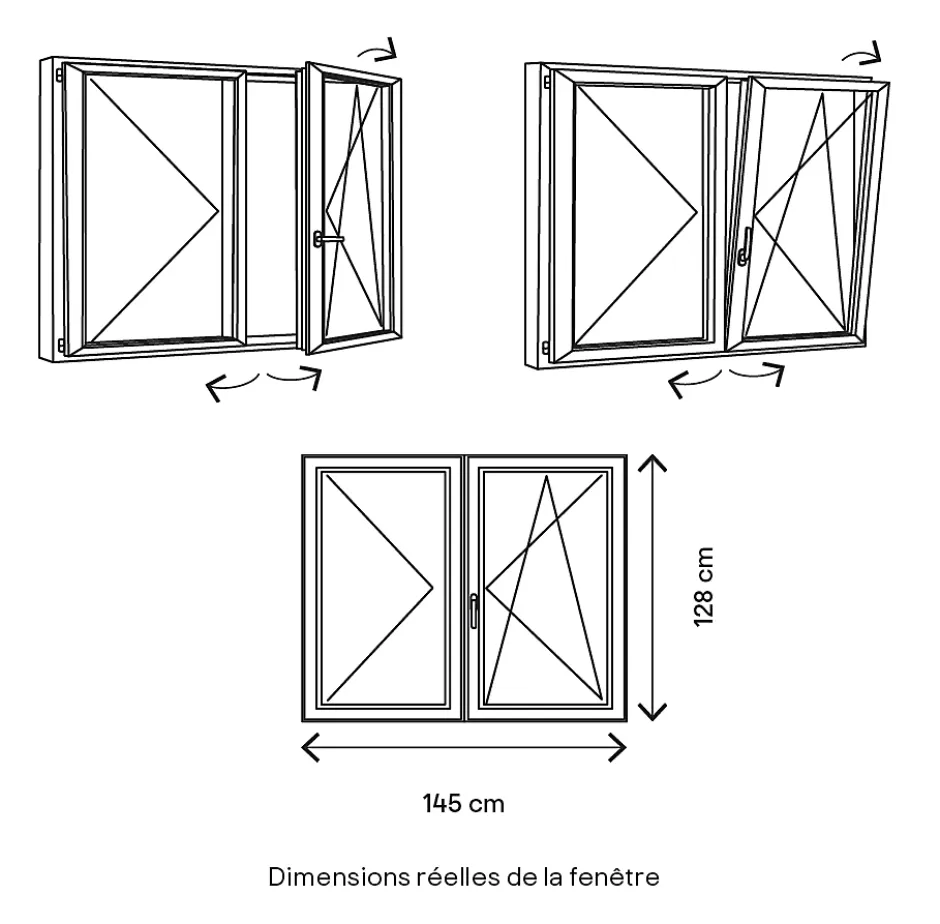 128 cm

145 cm

Dimensions réelles de la fenêtre