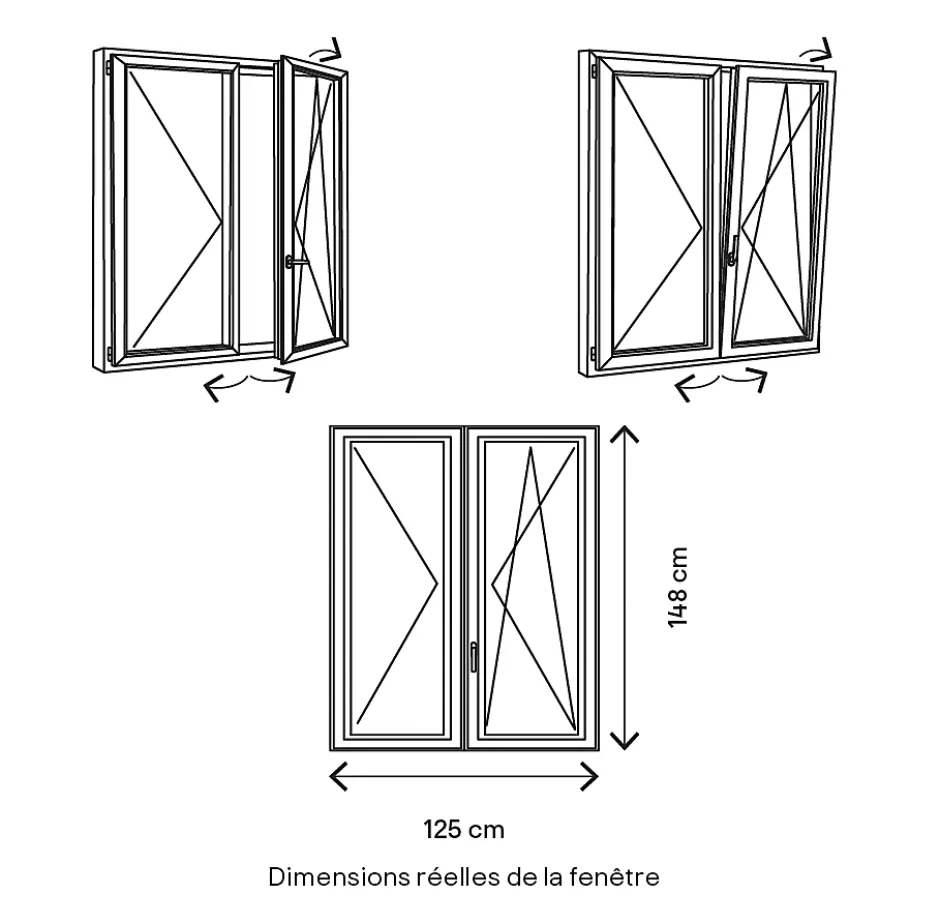 148 cm

125 cm

Dimensions réelles de la fenêtre