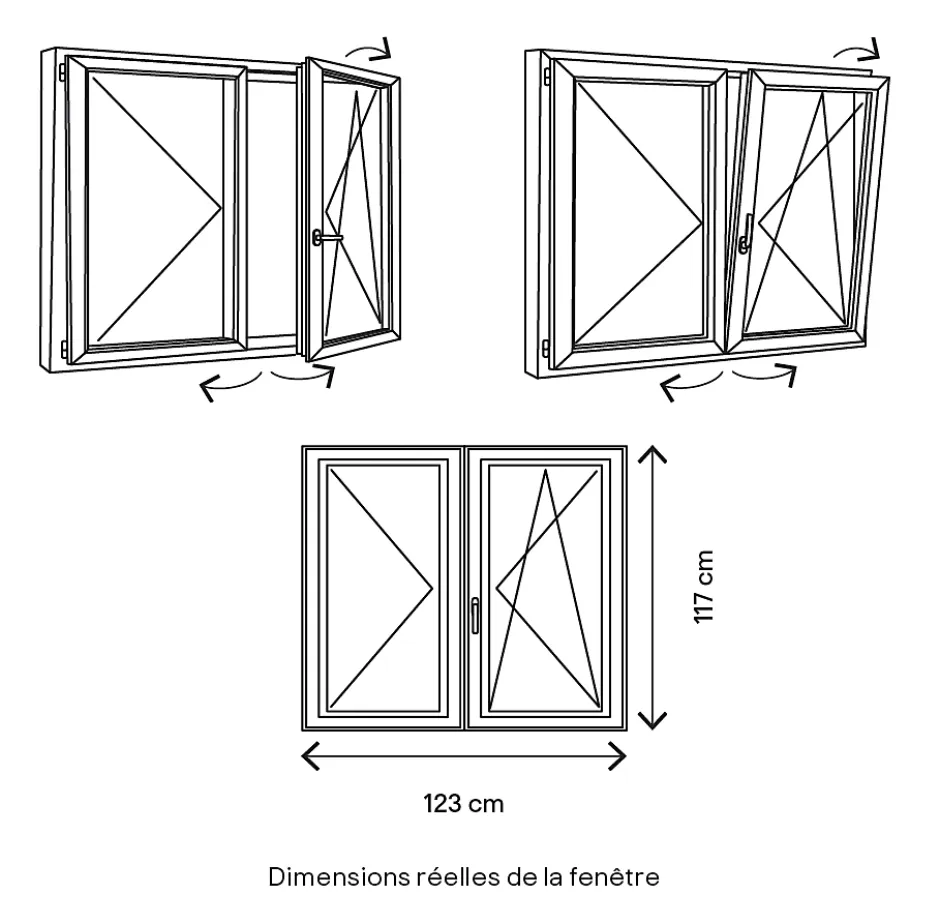 117 cm

123 cm

Dimensions réelles de la fenêtre