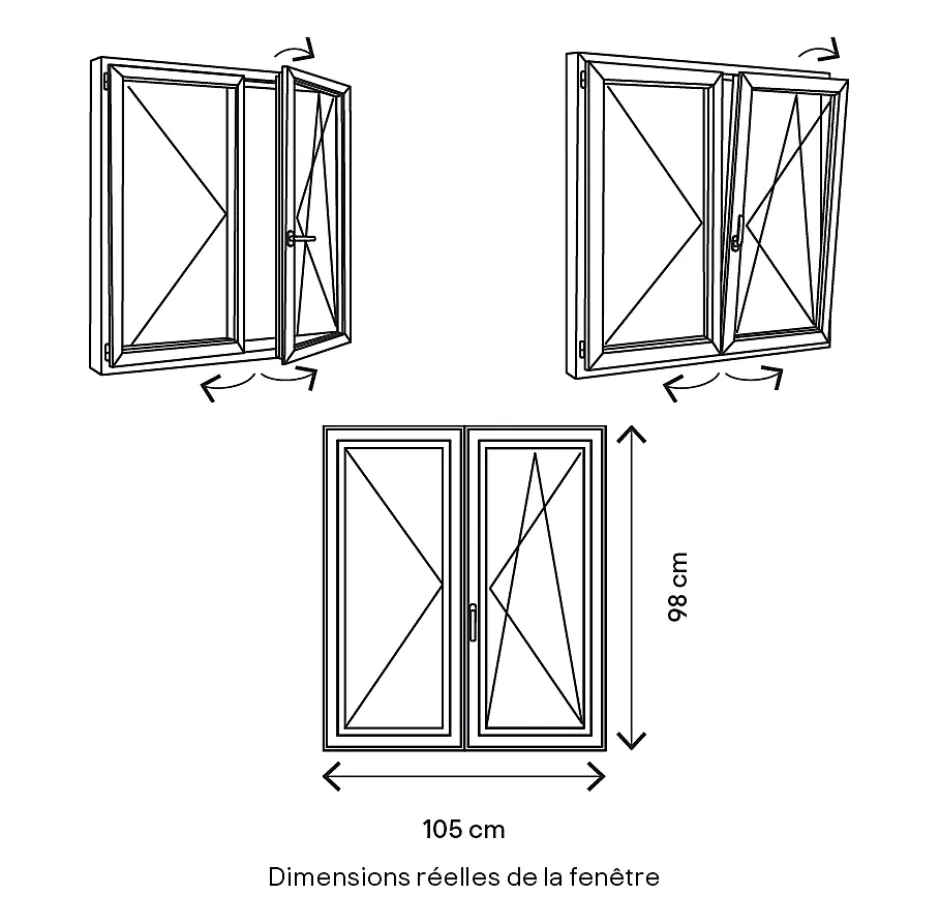 98 cm

105 cm

Dimensions réelles de la fenêtre