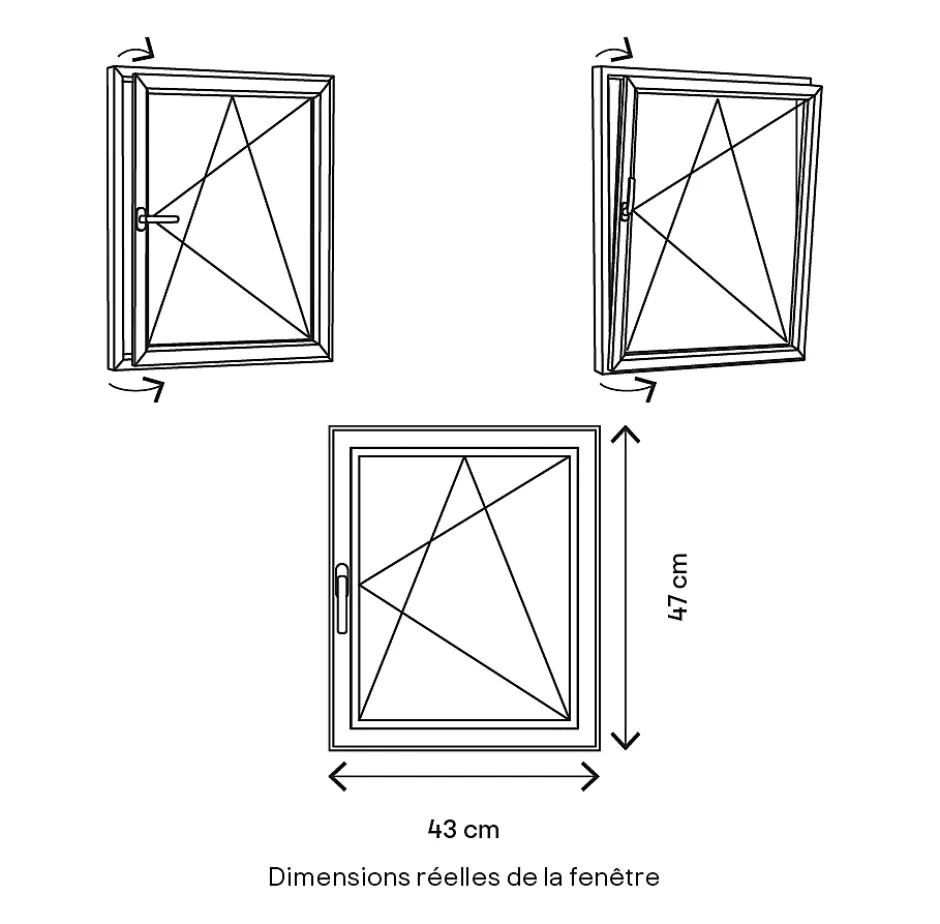 47 cm

43 cm

Dimensions réelles de la fenêtre