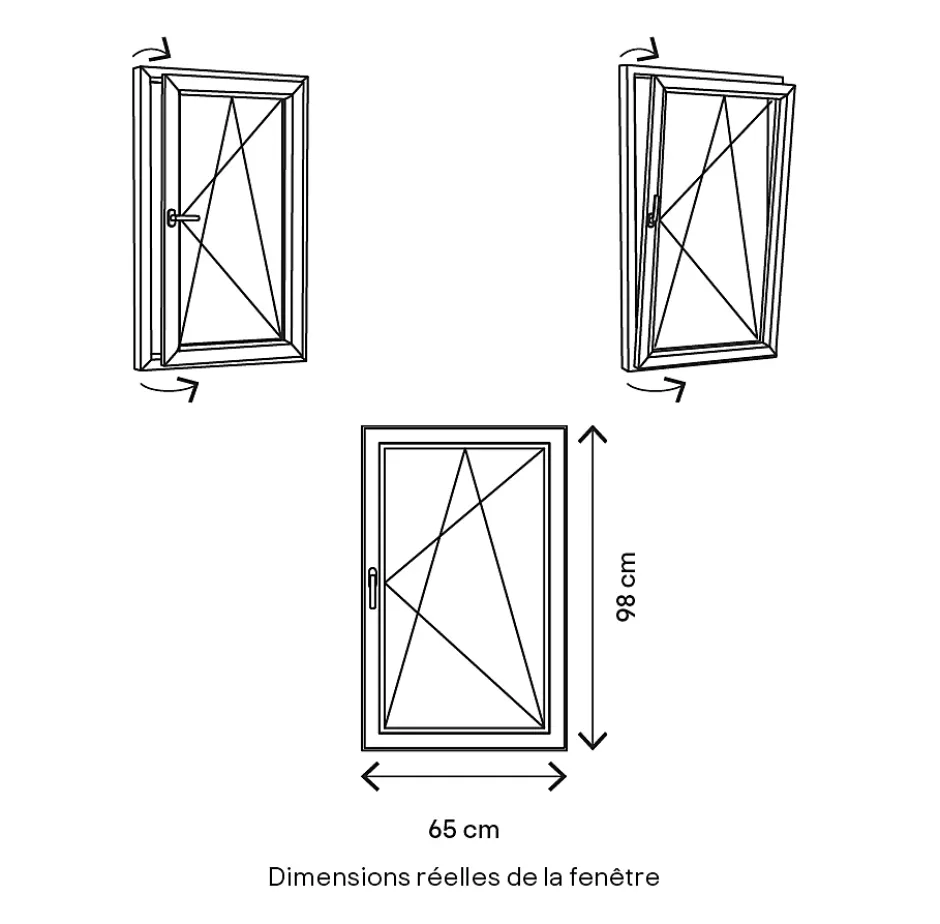 98 cm

65 cm

Dimensions réelles de la fenêtre