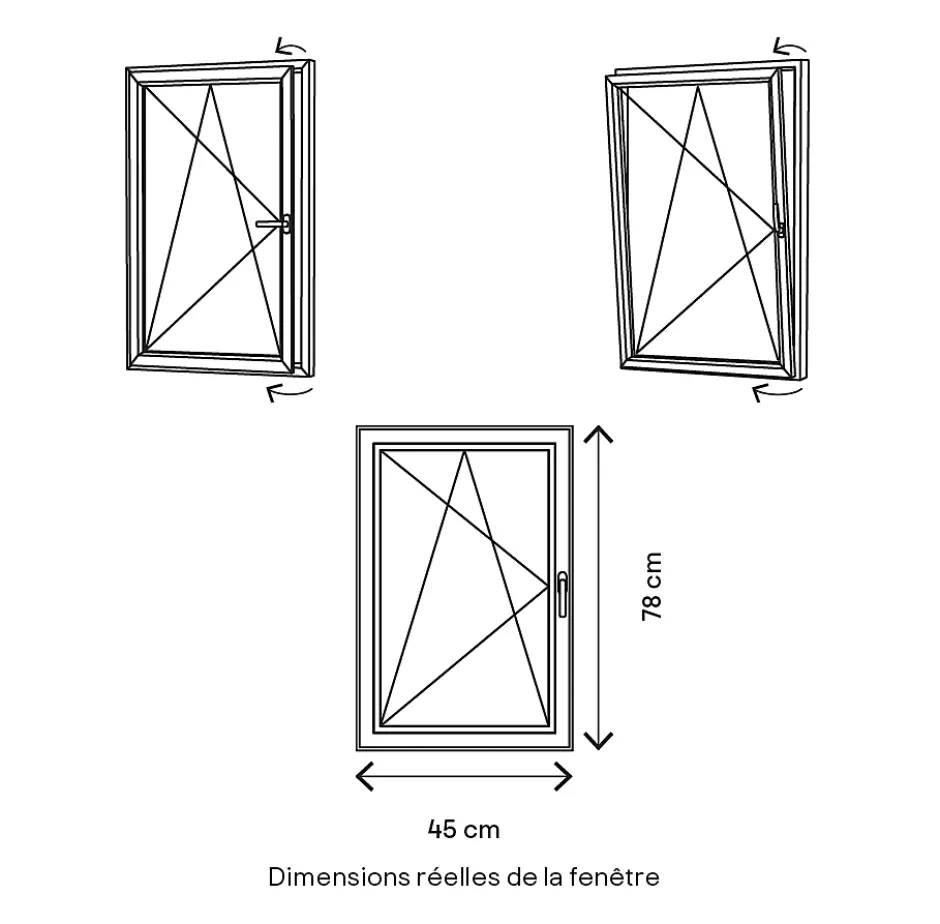 78 cm

45 cm

Dimensions réelles de la fenêtre