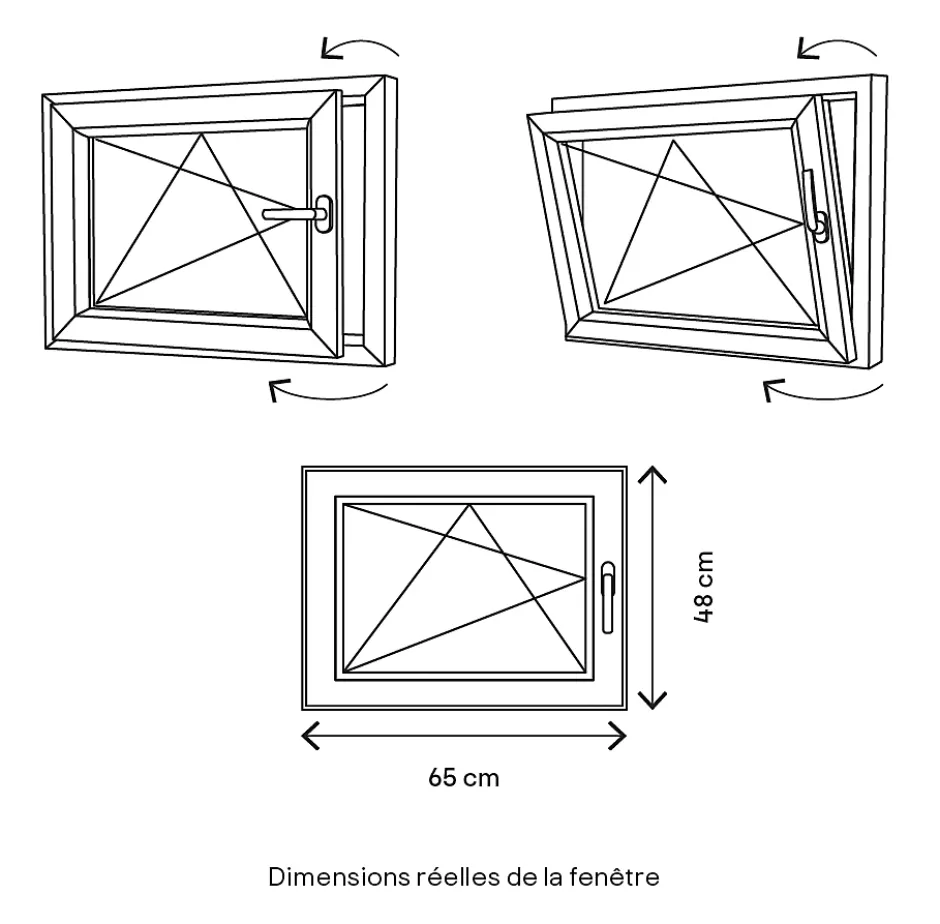 48 cm

65 cm

Dimensions réelles de la fenêtre