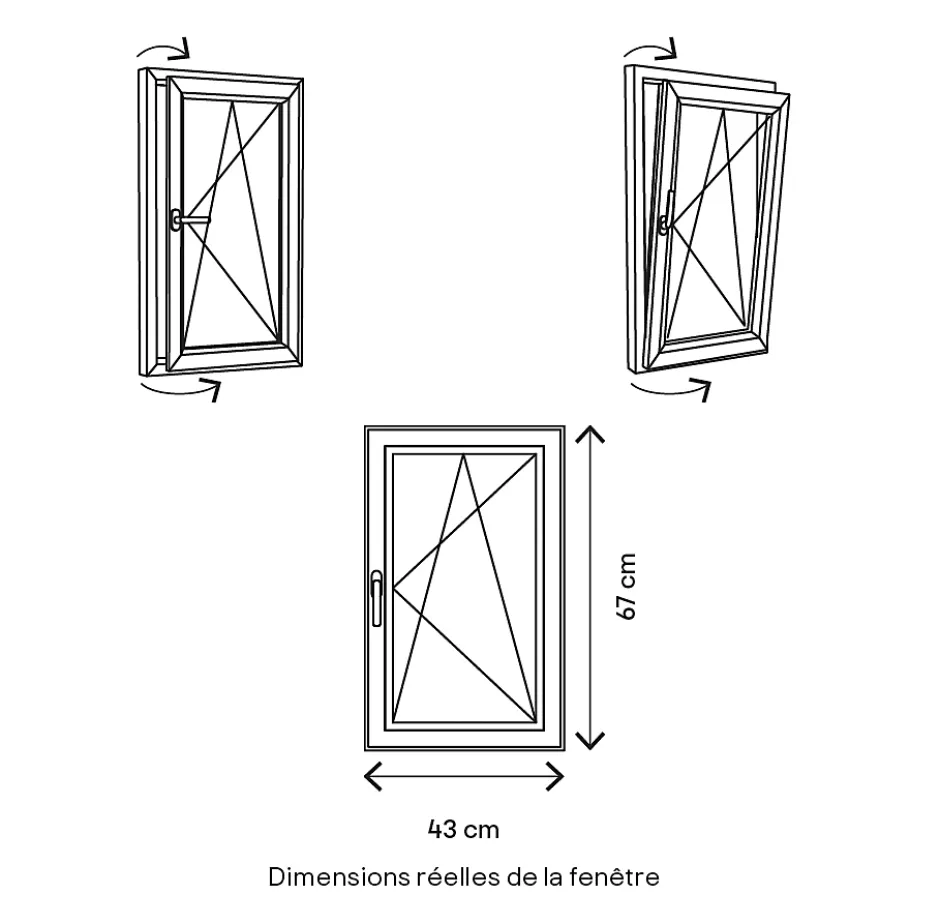 67 cm

43 cm

Dimensions réelles de la fenêtre