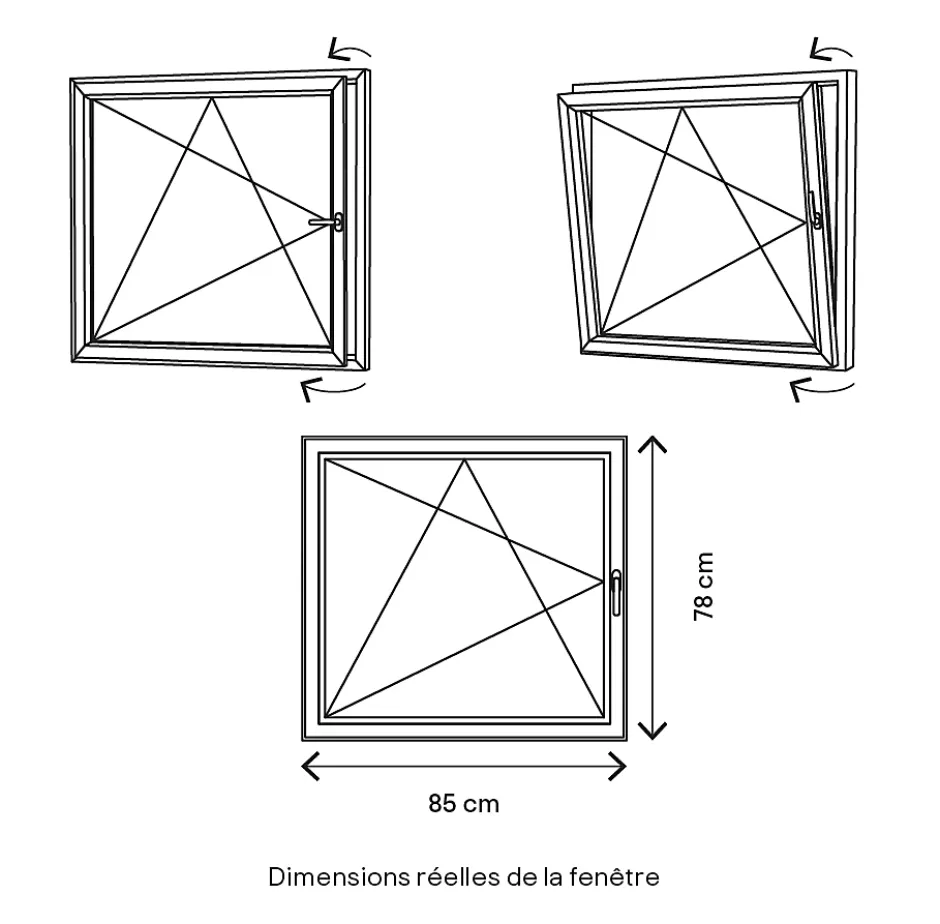 78 cm

85 cm

Dimensions réelles de la fenêtre