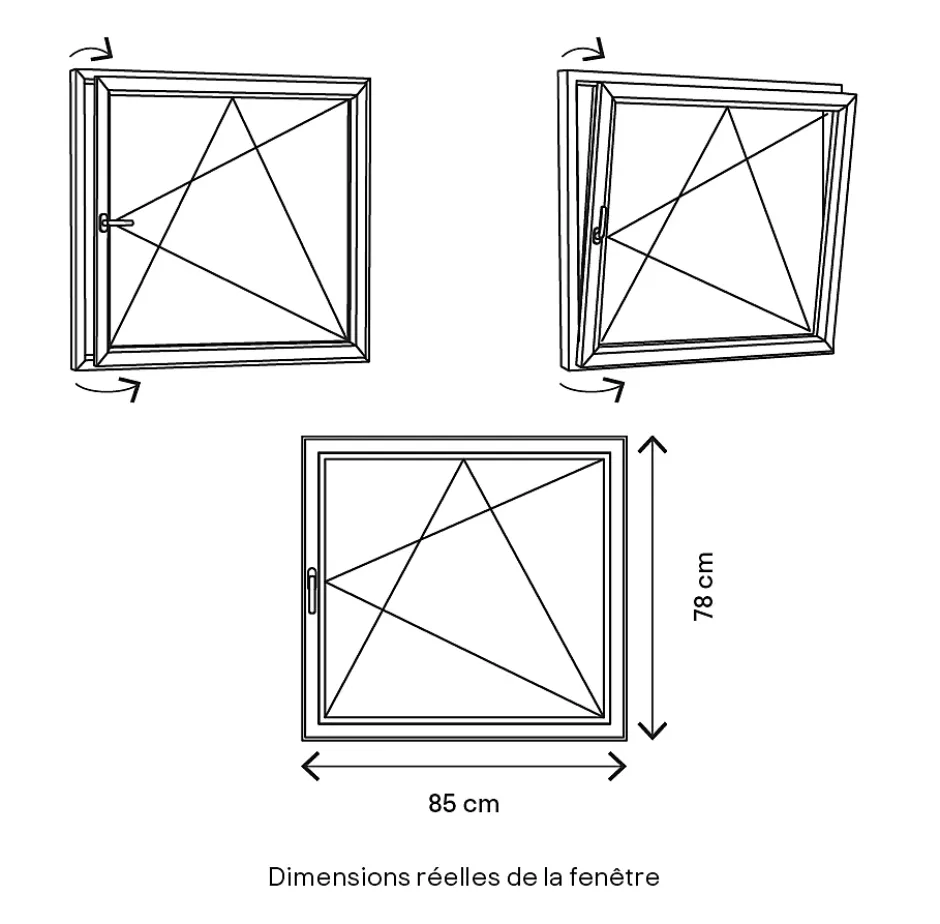 78 cm

85 cm

Dimensions réelles de la fenêtre