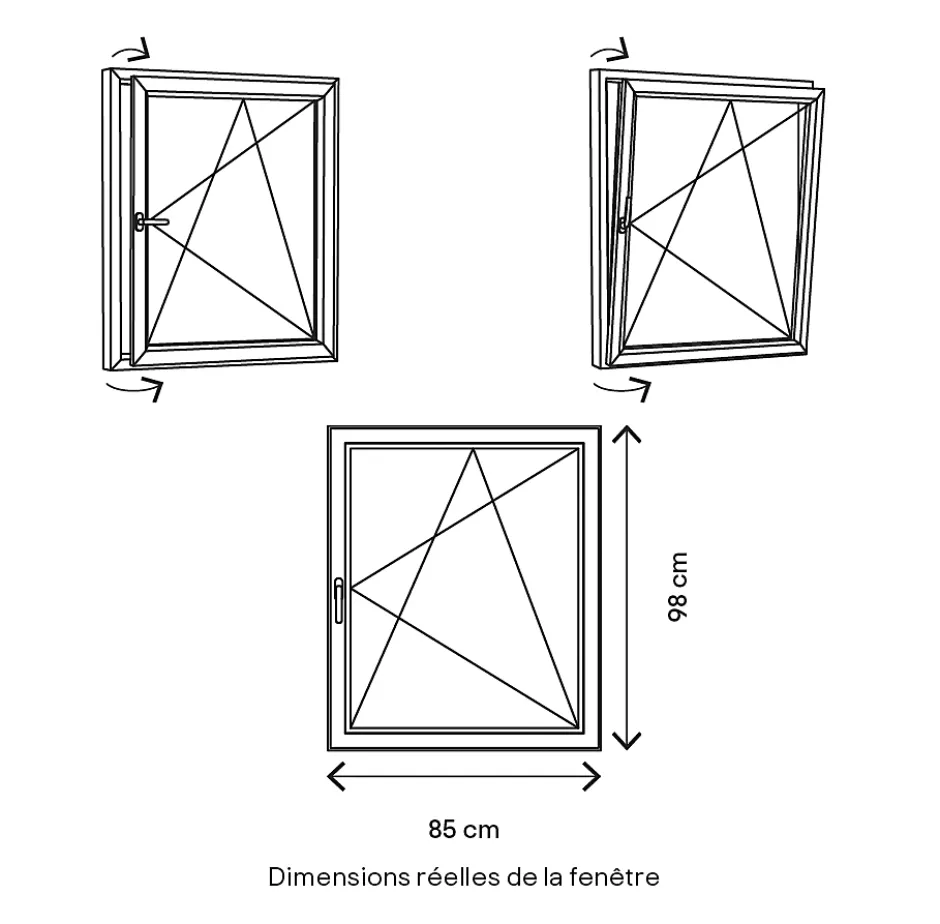 98 cm

85 cm

Dimensions réelles de la fenêtre