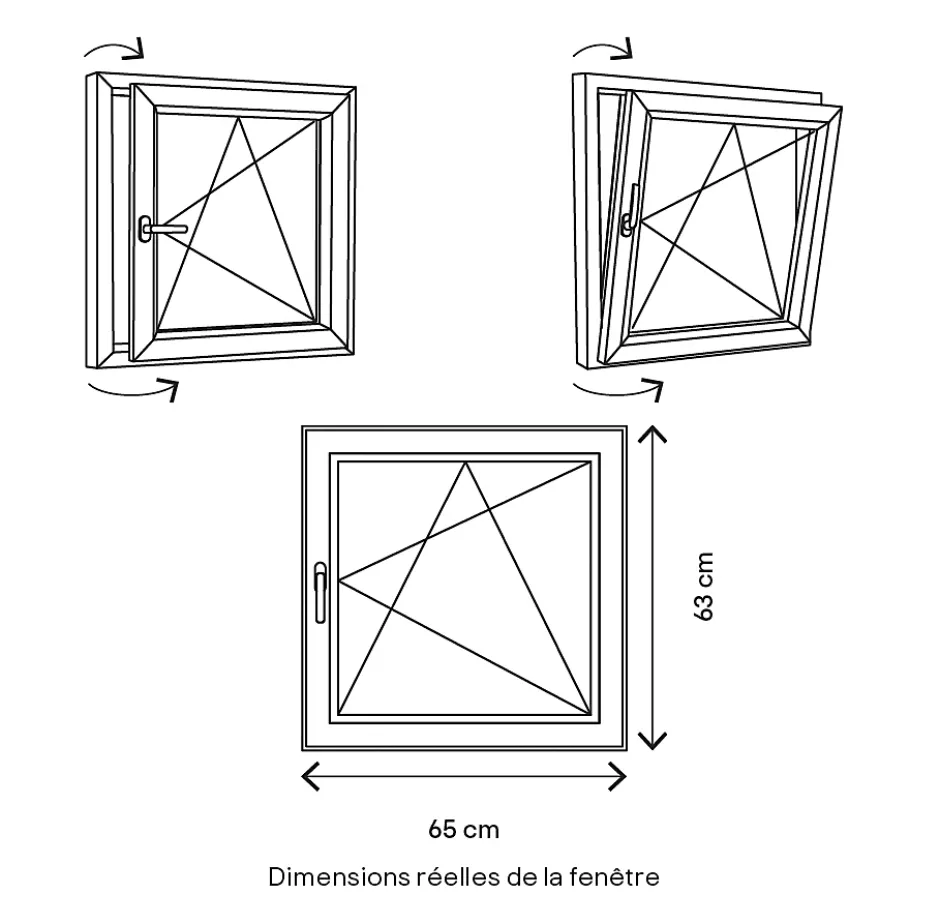 63 cm

65 cm

Dimensions réelles de la fenêtre