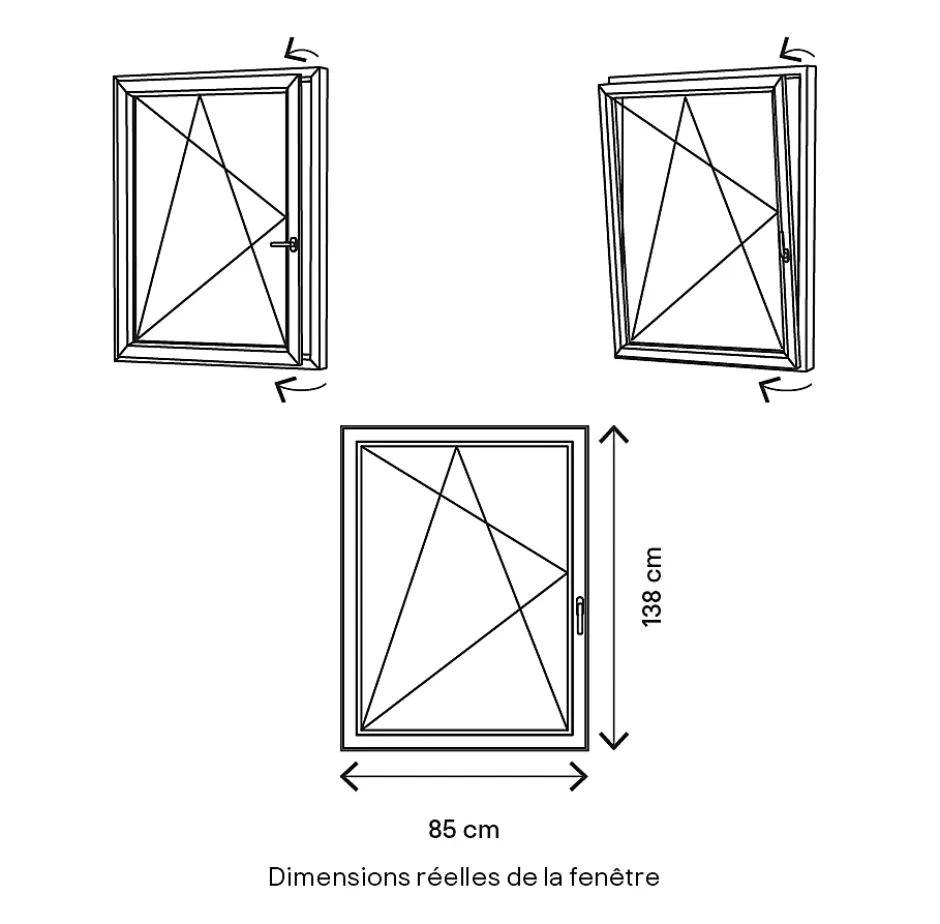 138 cm

85 cm

Dimensions réelles de la fenêtre