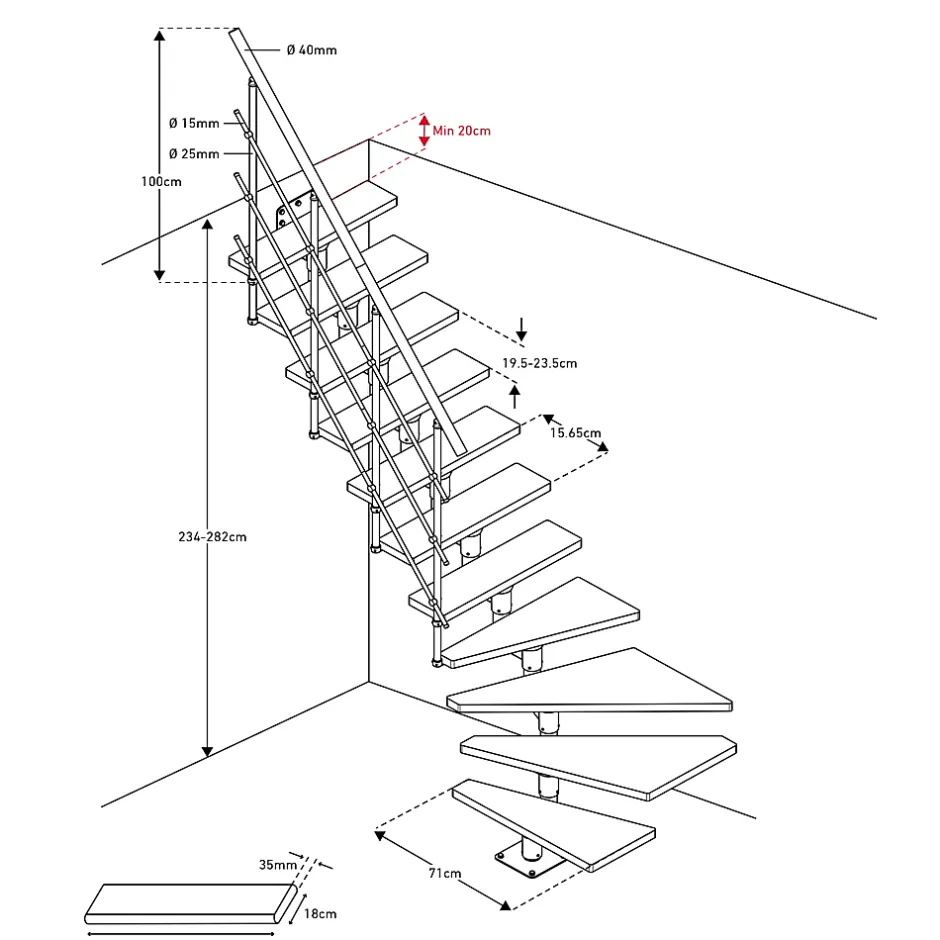 Ø 40mm
Ø 15mm
Ø 25mm
Min 20cm
100cm
19.5-23.5cm
15.65cm
234-282cm
71cm
35mm
18cm