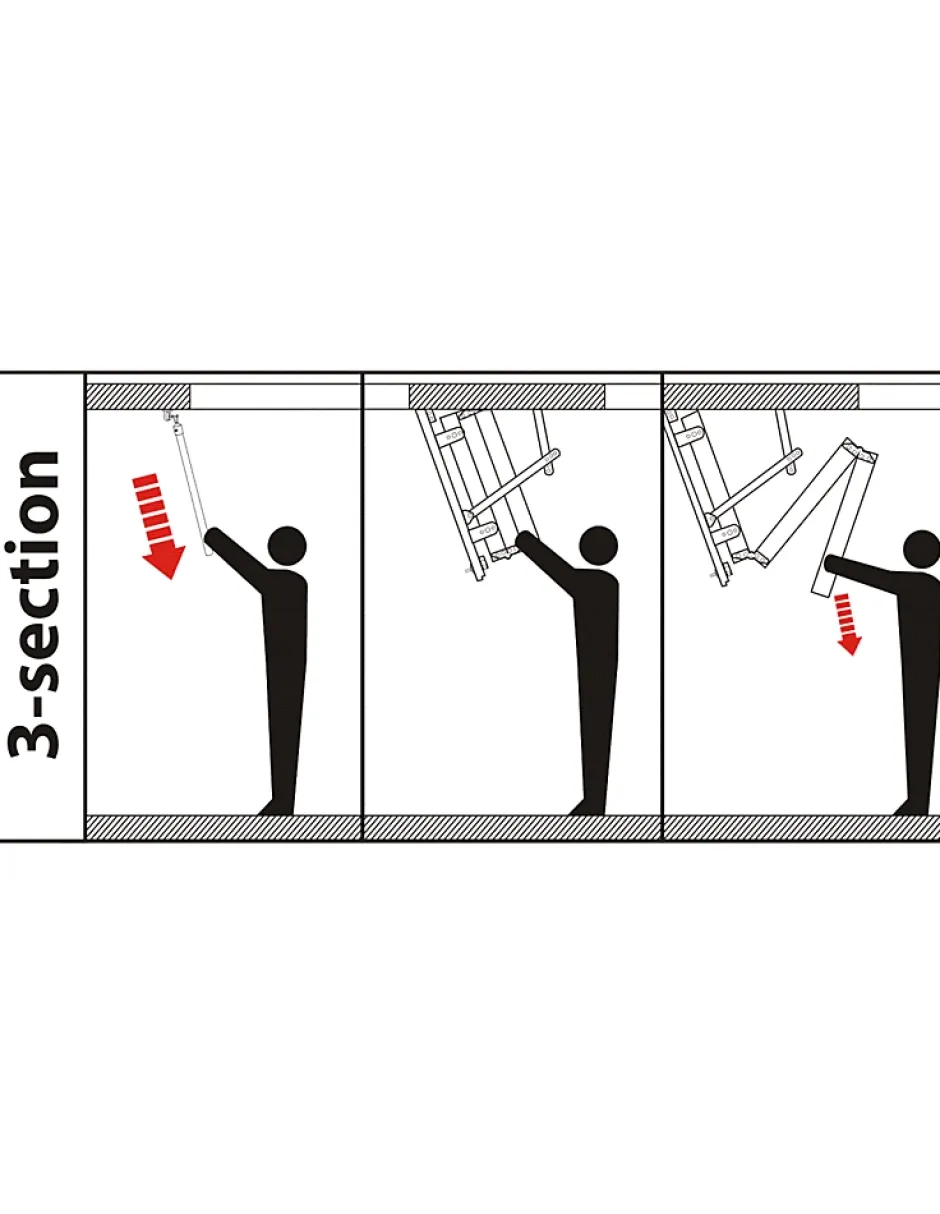 3-section