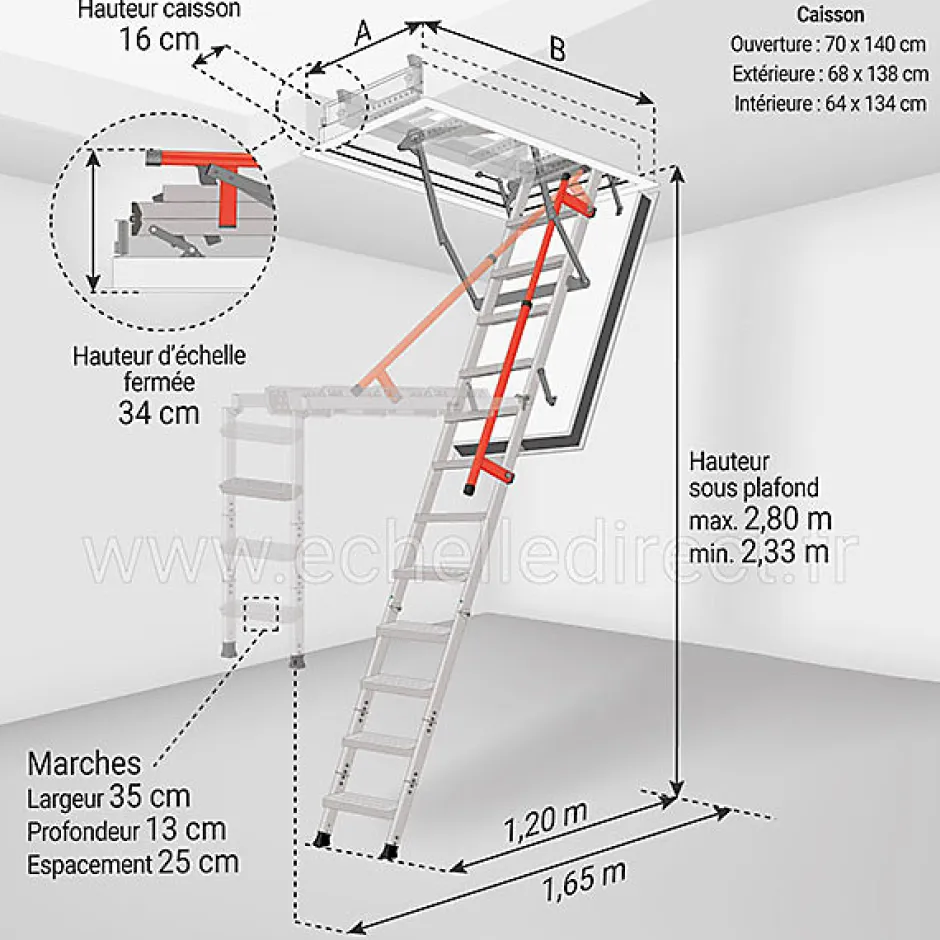 Hauteur caisson
16 cm

A

B

Caisson
Ouverture : 70 x 140 cm
Extérieure : 68 x 138 cm
Intérieure : 64 x 134 cm

Hauteur d'échelle fermée
34 cm

Hauteur
sous plafond
max. 2,80 m
min. 2,33 m

www.echelledirect.fr

Marches
Largeur 35 cm
Profondeur 13 cm
Espacement 25 cm

1,20 m

1,65 m