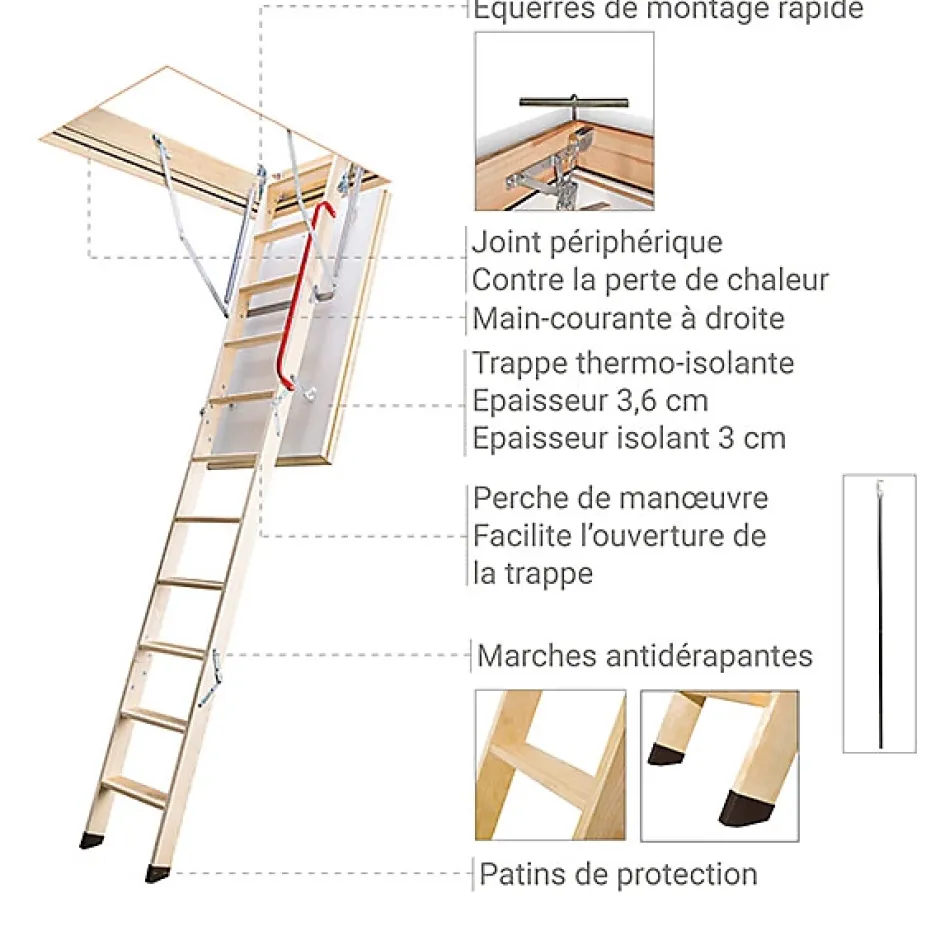 Equerres de montage rapide

Joint périphérique
Contre la perte de chaleur

Main-courante à droite

Trappe thermo-isolante
Epaisseur 3,6 cm
Epaisseur isolant 3 cm

Perche de manœuvre
Facilite l'ouverture de la trappe

Marches antidérapantes

Patins de protection