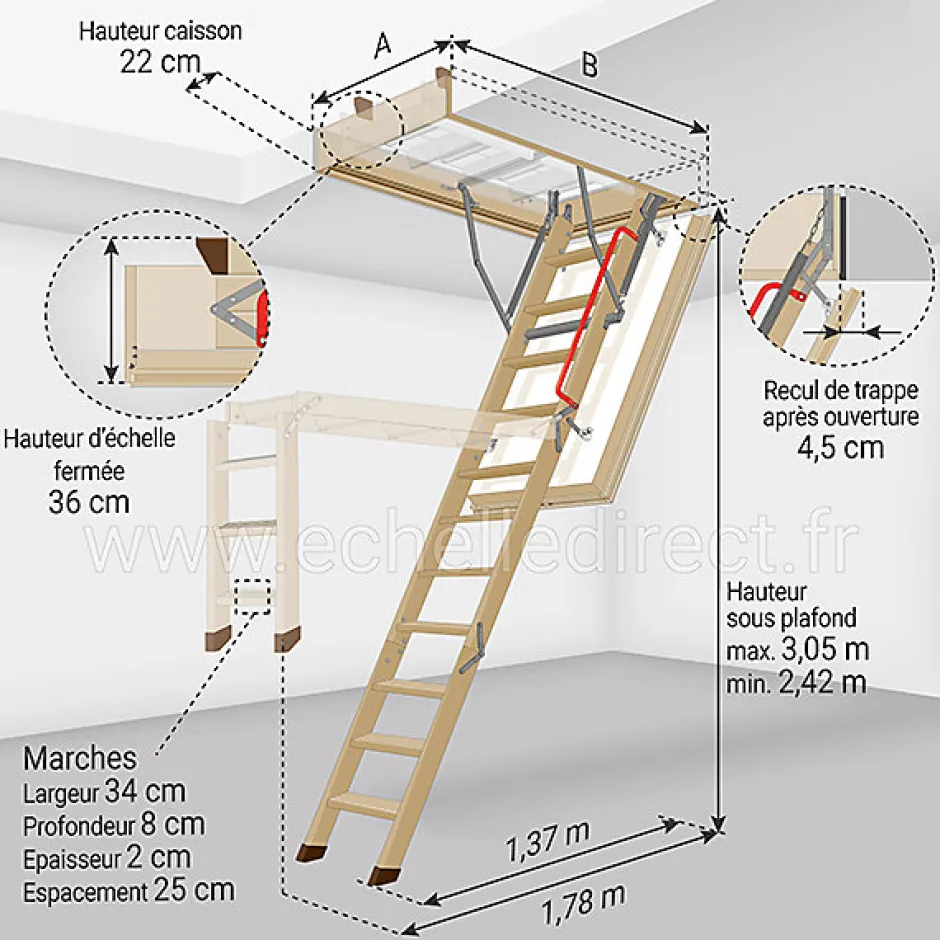 Hauteur caisson
22 cm

A

B

Hauteur d'échelle fermée
36 cm

Recul de trappe après ouverture
4,5 cm

www.echelledirect.fr

Hauteur sous plafond
max. 3,05 m
min. 2,42 m

Marches
Largeur 34 cm
Profondeur 8 cm
Epaisseur 2 cm
Espacement 25 cm

1,37 m

1,78 m