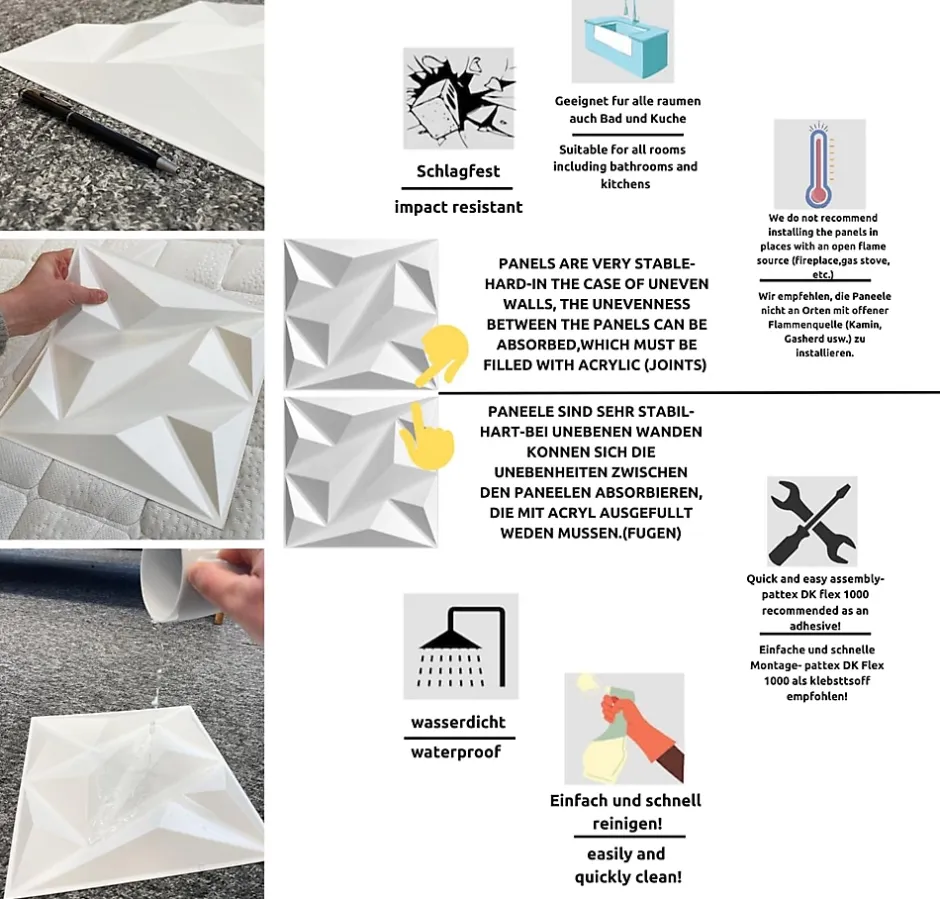 Schlagfest

impact resistant

Geeignet fur alle raumen auch Bad und Kuche

Suitable for all rooms including bathrooms and kitchens

We do not recommend installing the panels in places with an open flame source (fireplace,gas stove, etc.)

Wir empfehlen, die Paneele nicht an Orten mit offener Flammenquelle (Kamin, Gasherd usw.) zu installieren.

PANELS ARE VERY STABLE-HARD-IN THE CASE OF UNEVEN WALLS, THE UNEVENNESS BETWEEN THE PANELS CAN BE ABSORBED,WHICH MUST BE FILLED WITH ACRYLIC (JOINTS)

PANEELE SIND SEHR STABIL-HART-BEI UNEBENEN WANDEN KONNEN SICH DIE UNEBENHEITEN ZWISCHEN DEN PANEELEN ABSORBIEREN, DIE MIT ACRYL AUSGEFULLT WEDEN MUSSEN.(FUGEN)

Quick and easy assembly-pattex DK flex 1000 recommended as an adhesive!

Einfache und schnelle Montage- pattex DK Flex 1000 als klebsttsoff empfohlen!

wasserdicht

waterproof

Einfach und schnell reinigen!

easily and quickly clean!