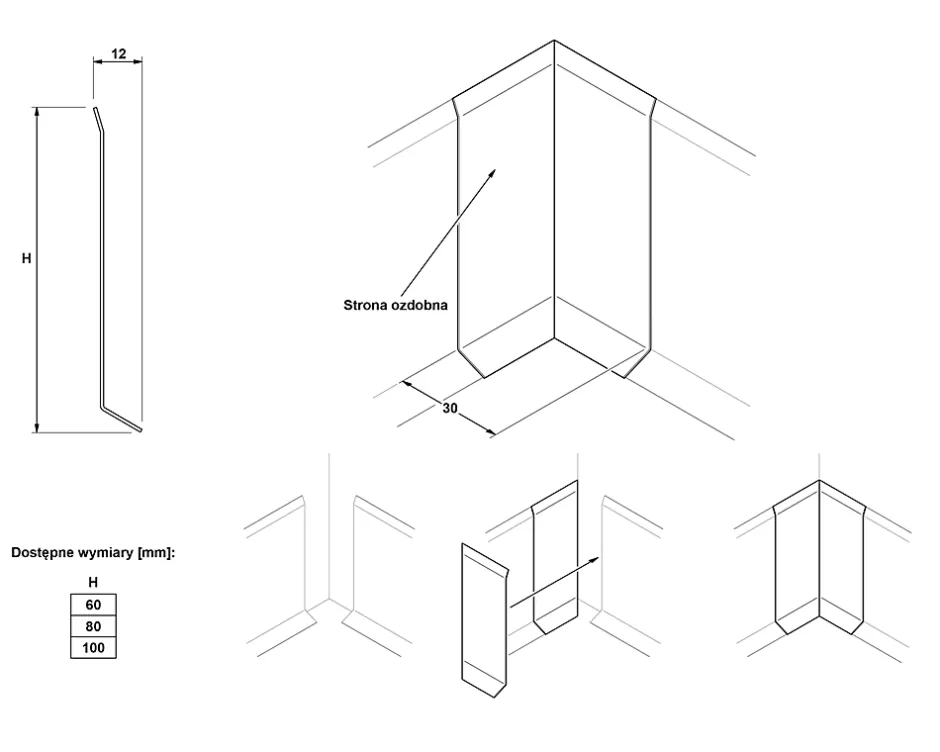 12

H

Strona ozdobna

30

Dostępne wymiary [mm]:

| H |
|---|
| 60 |
| 80 |
| 100 |