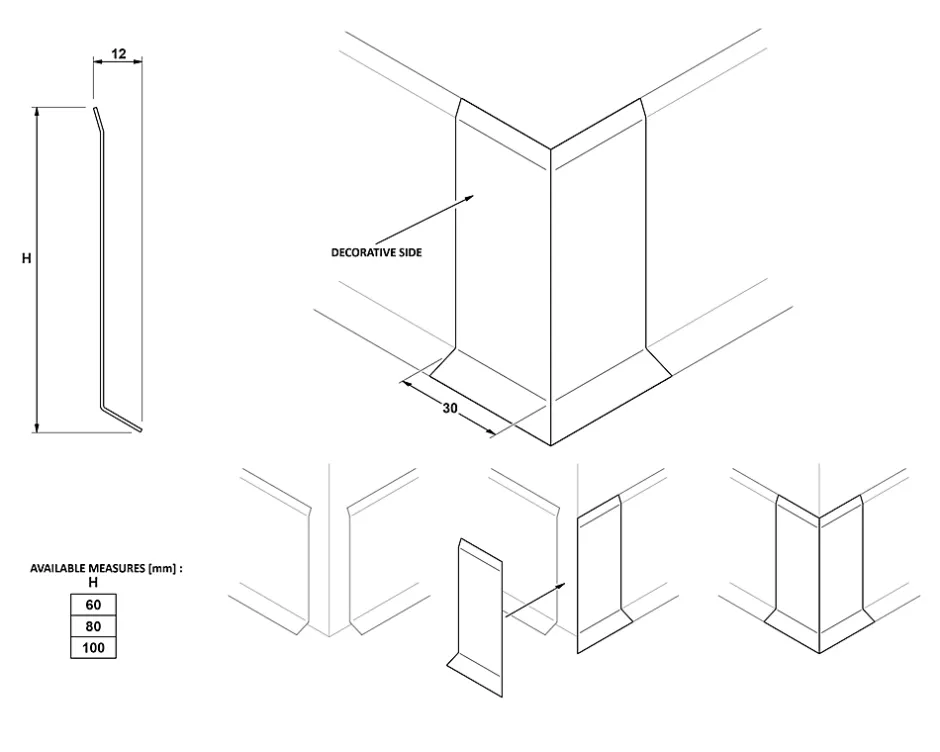 12

H

DECORATIVE SIDE

30

AVAILABLE MEASURES [mm] :

| H |
|---|
| 60 |
| 80 |
| 100 |