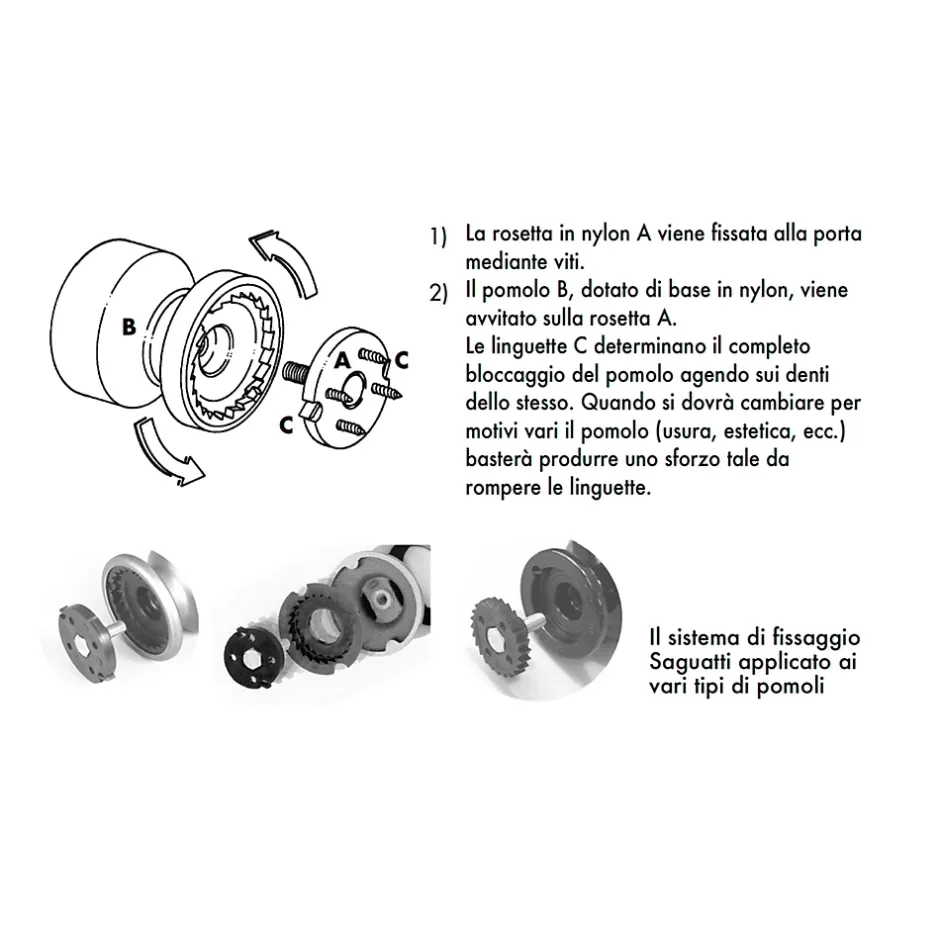 B

A

C

C

1) La rosetta in nylon A viene fissata alla porta mediante viti.

2) Il pomolo B, dotato di base in nylon, viene avvitato sulla rosetta A.
Le linguette C determinano il completo bloccaggio del pomolo agendo sui denti dello stesso. Quando si dovrà cambiare per motivi vari il pomolo (usura, estetica, ecc.) basterà produrre uno sforzo tale da rompere le linguette.

Il sistema di fissaggio Saguatti applicato ai vari tipi di pomoli