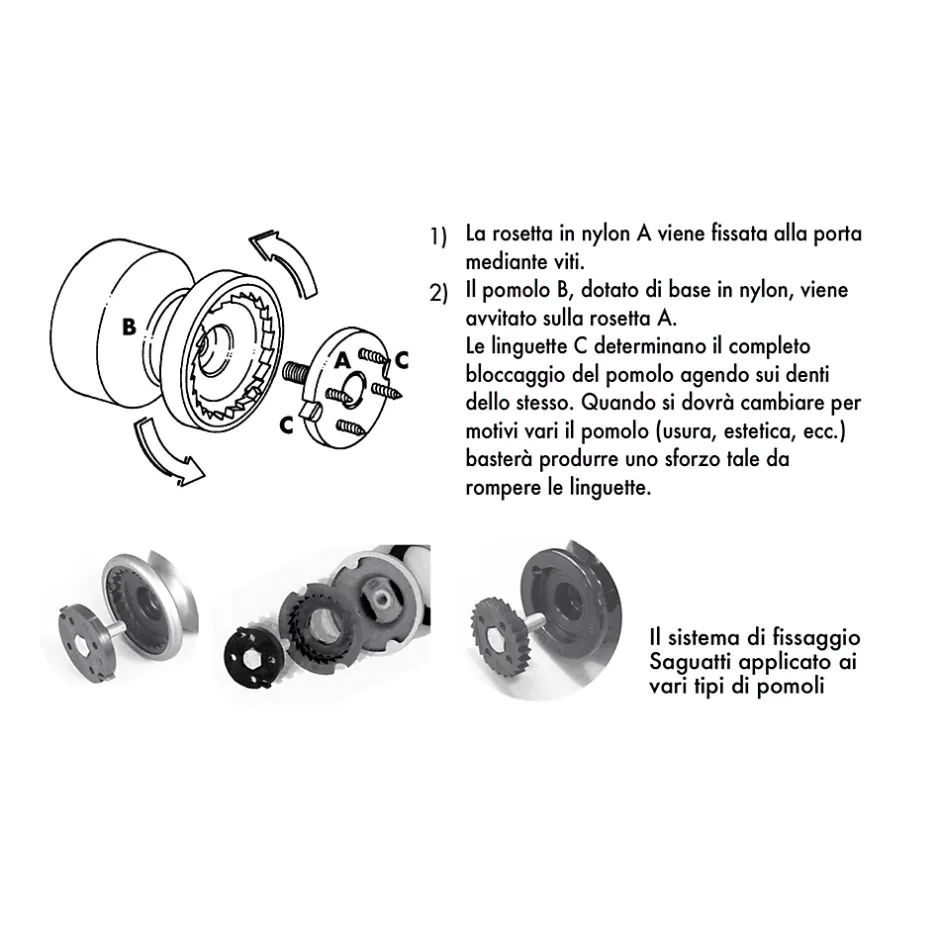 B

A

C

C

1) La rosetta in nylon A viene fissata alla porta mediante viti.

2) Il pomolo B, dotato di base in nylon, viene avvitato sulla rosetta A.
Le linguette C determinano il completo bloccaggio del pomolo agendo sui denti dello stesso. Quando si dovrà cambiare per motivi vari il pomolo (usura, estetica, ecc.) basterà produrre uno sforzo tale da rompere le linguette.

Il sistema di fissaggio Saguatti applicato ai vari tipi di pomoli