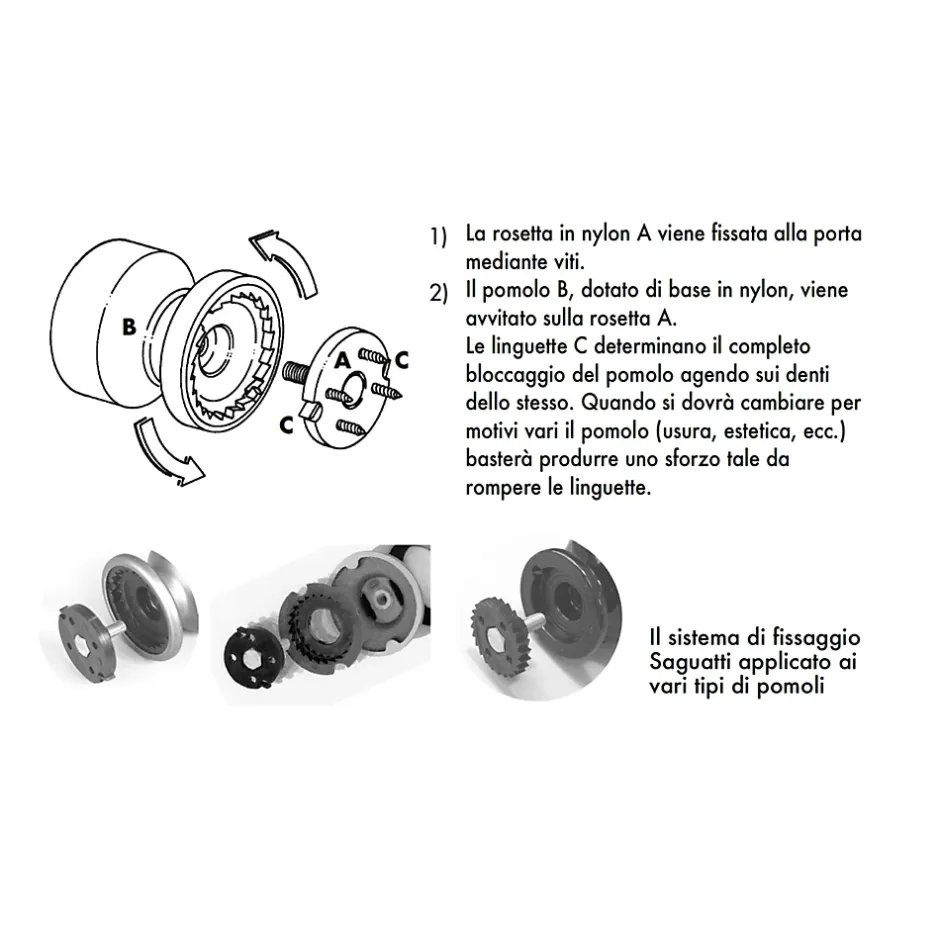 B

A

C

C

1) La rosetta in nylon A viene fissata alla porta mediante viti.

2) Il pomolo B, dotato di base in nylon, viene avvitato sulla rosetta A.
Le linguette C determinano il completo bloccaggio del pomolo agendo sui denti dello stesso. Quando si dovrà cambiare per motivi vari il pomolo (usura, estetica, ecc.) basterà produrre uno sforzo tale da rompere le linguette.

Il sistema di fissaggio Saguatti applicato ai vari tipi di pomoli