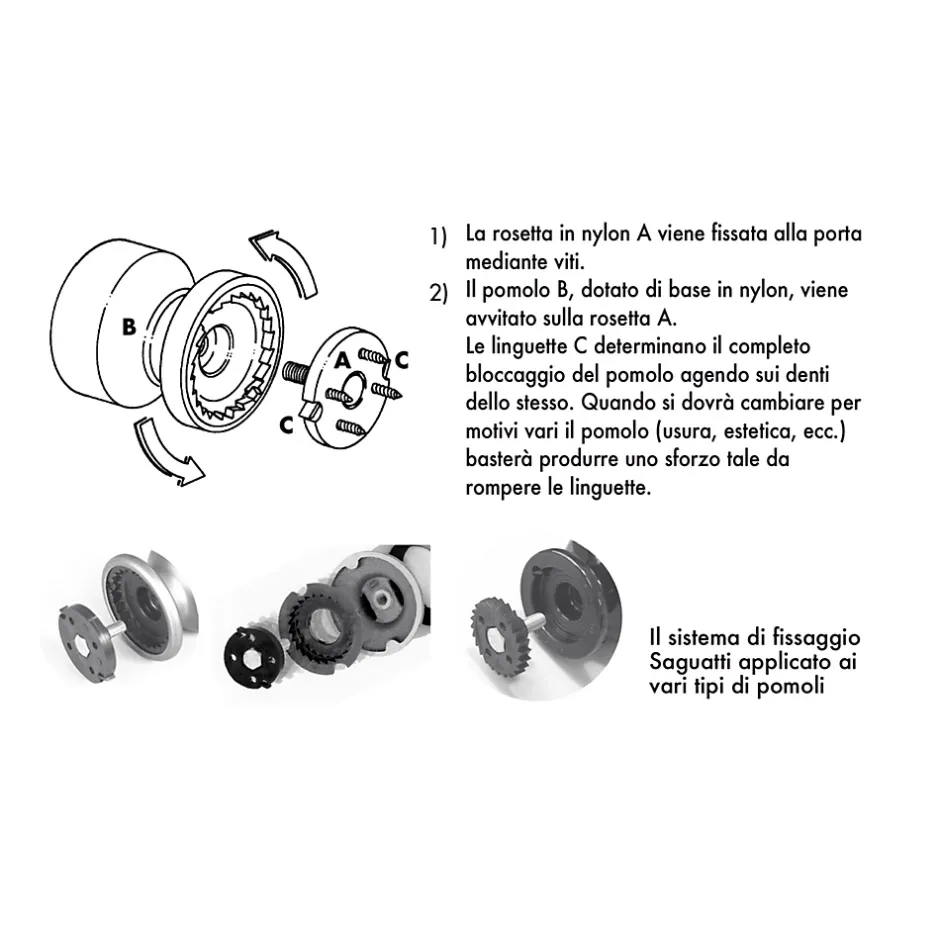 B

A

C

C

1) La rosetta in nylon A viene fissata alla porta mediante viti.

2) Il pomolo B, dotato di base in nylon, viene avvitato sulla rosetta A.
Le linguette C determinano il completo bloccaggio del pomolo agendo sui denti dello stesso. Quando si dovrà cambiare per motivi vari il pomolo (usura, estetica, ecc.) basterà produrre uno sforzo tale da rompere le linguette.

Il sistema di fissaggio Saguatti applicato ai vari tipi di pomoli