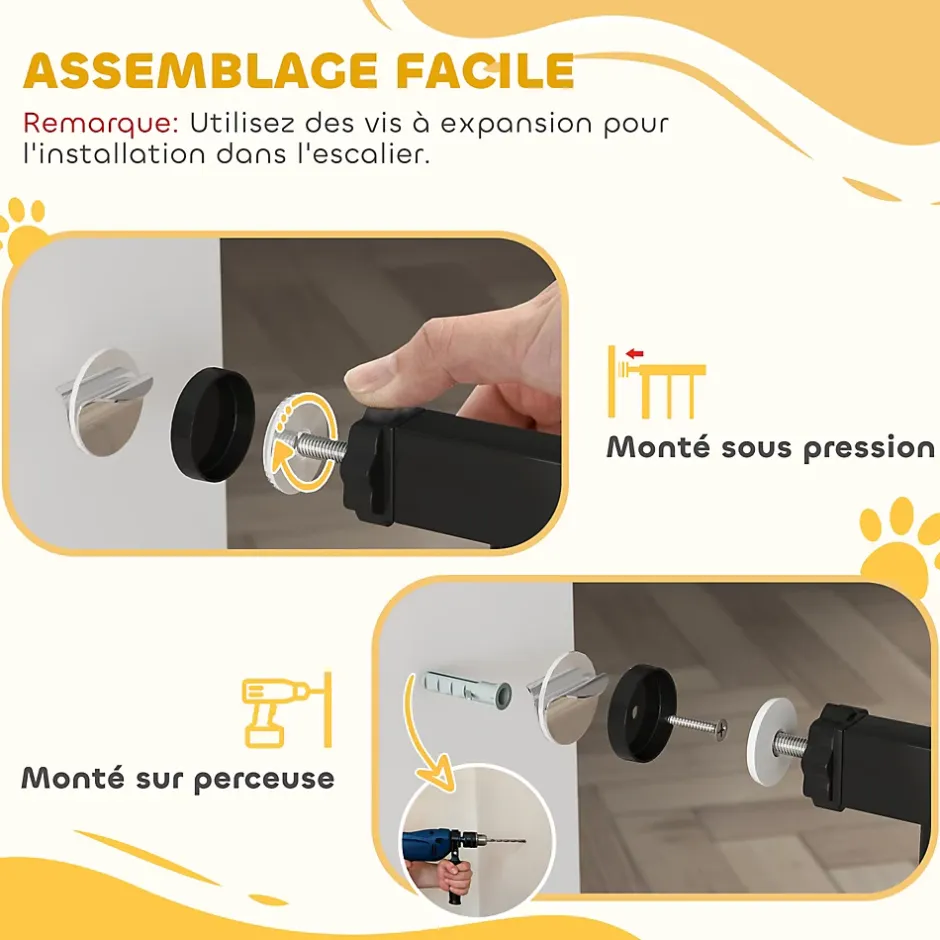 ASSEMBLAGE FACILE

Remarque: Utilisez des vis à expansion pour l'installation dans l'escalier.

Monté sous pression

Monté sur perceuse