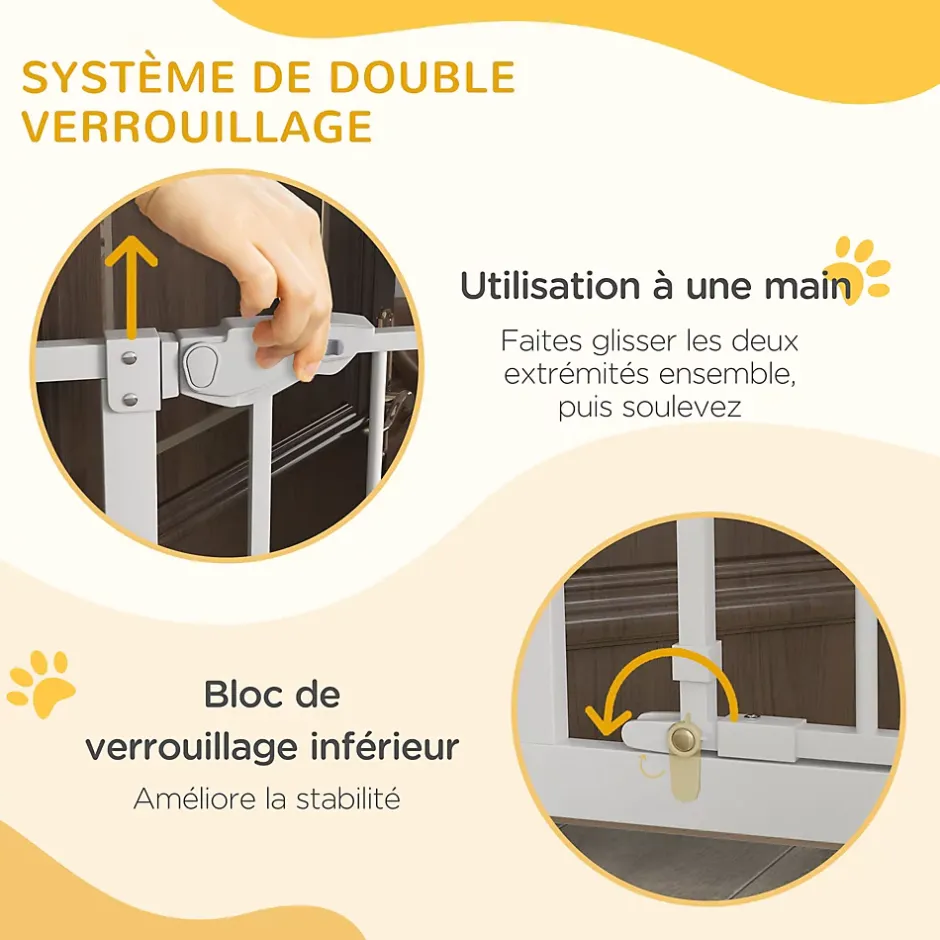 SYSTÈME DE DOUBLE VERROUILLAGE

Utilisation à une main

Faites glisser les deux extrémités ensemble, puis soulevez

Bloc de verrouillage inférieur

Améliore la stabilité