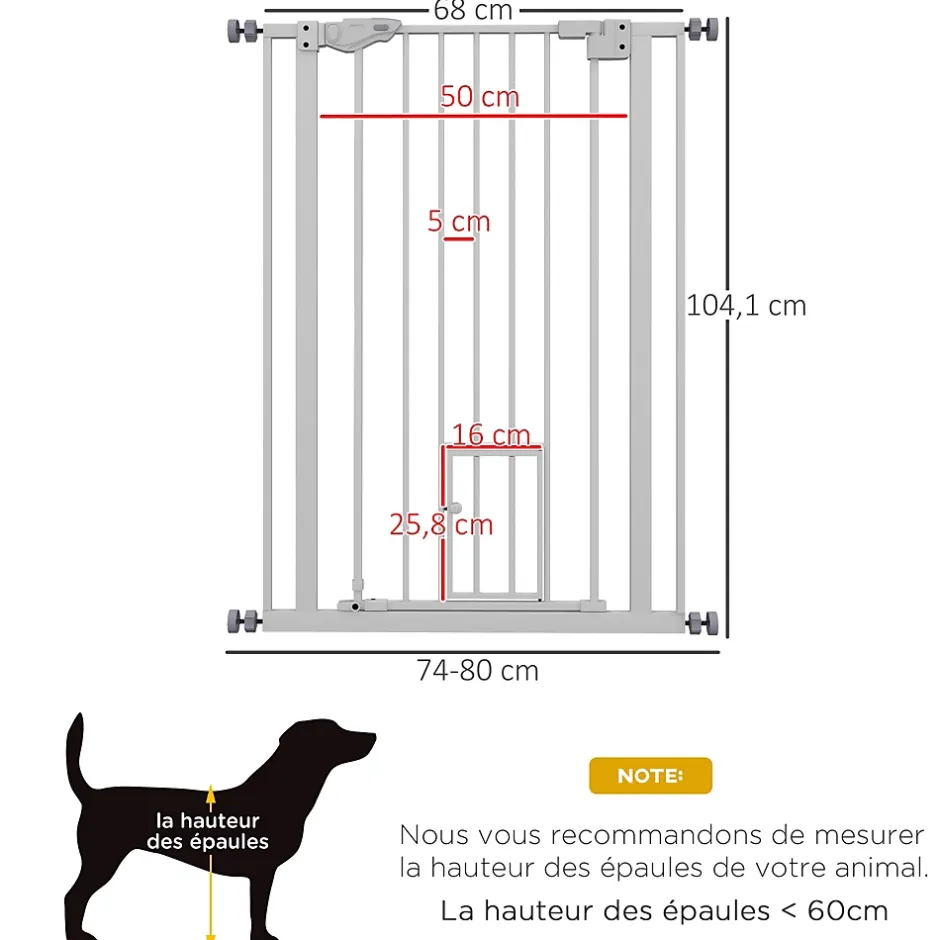 68 cm
50 cm
5 cm
104,1 cm
16 cm
25,8 cm
74-80 cm
la hauteur des épaules
NOTE:
Nous vous recommandons de mesurer la hauteur des épaules de votre animal.
La hauteur des épaules < 60cm