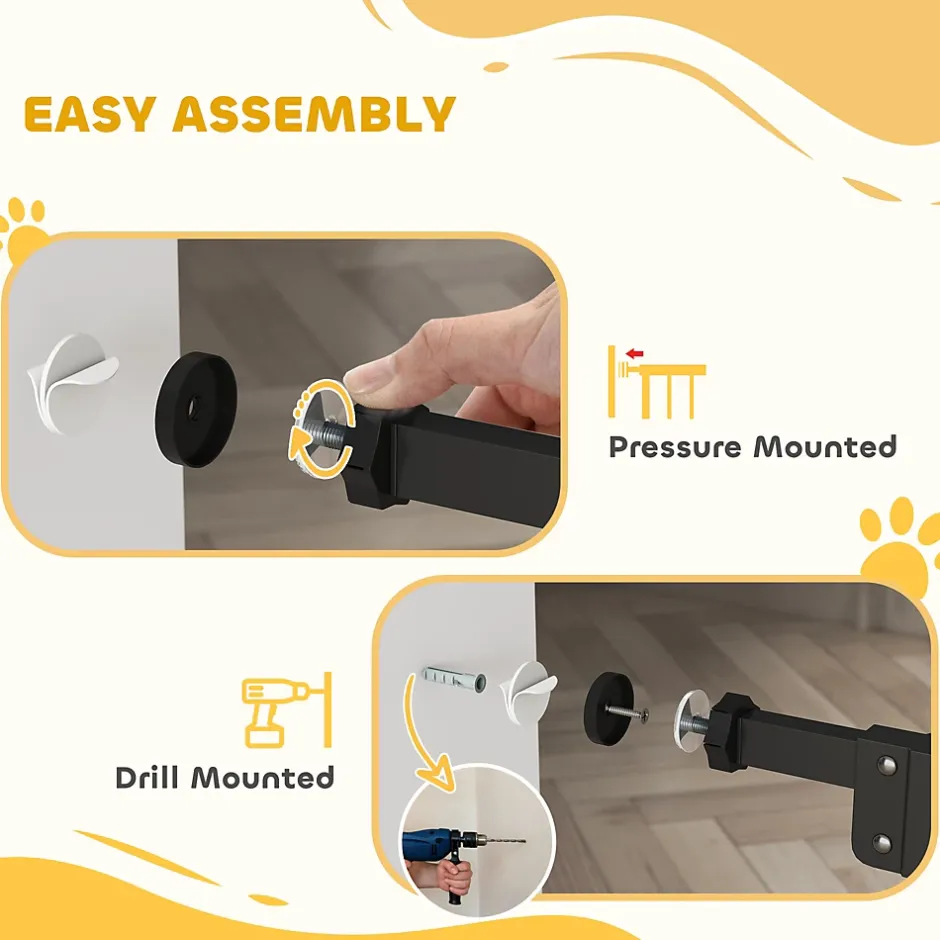 EASY ASSEMBLY

Pressure Mounted

Drill Mounted