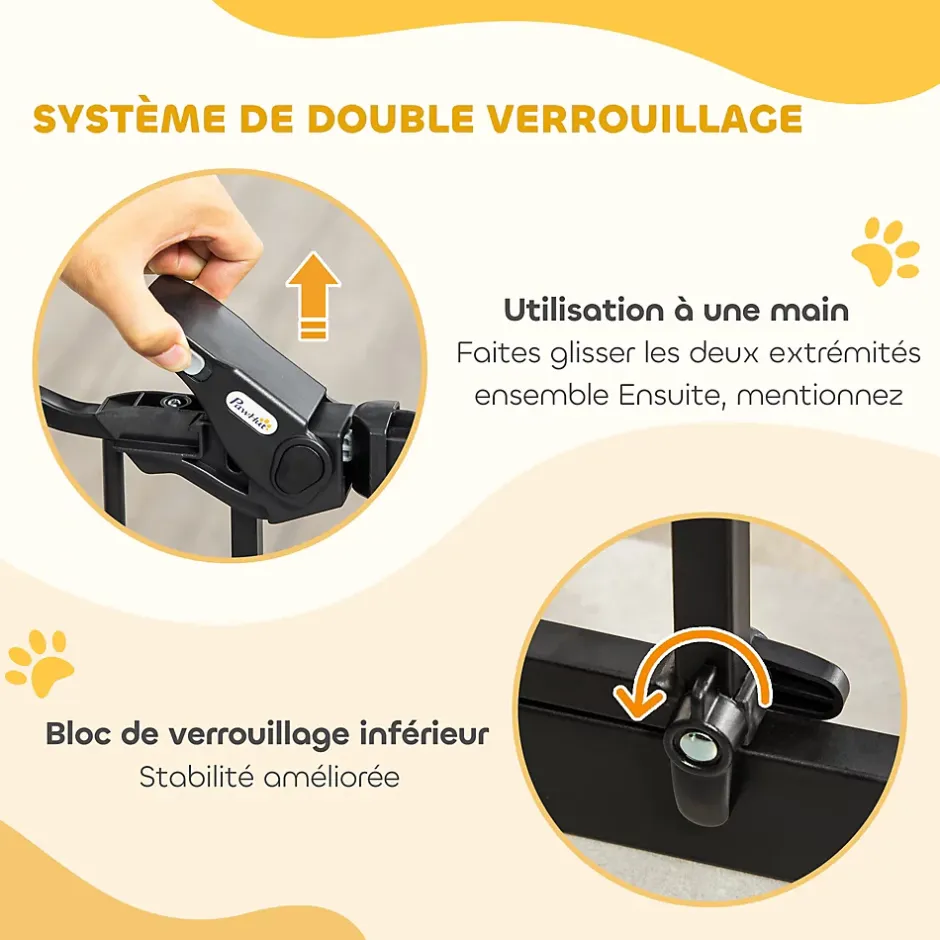 SYSTÈME DE DOUBLE VERROUILLAGE

PawHut

Utilisation à une main
Faites glisser les deux extrémités ensemble Ensuite, mentionnez

Bloc de verrouillage inférieur
Stabilité améliorée