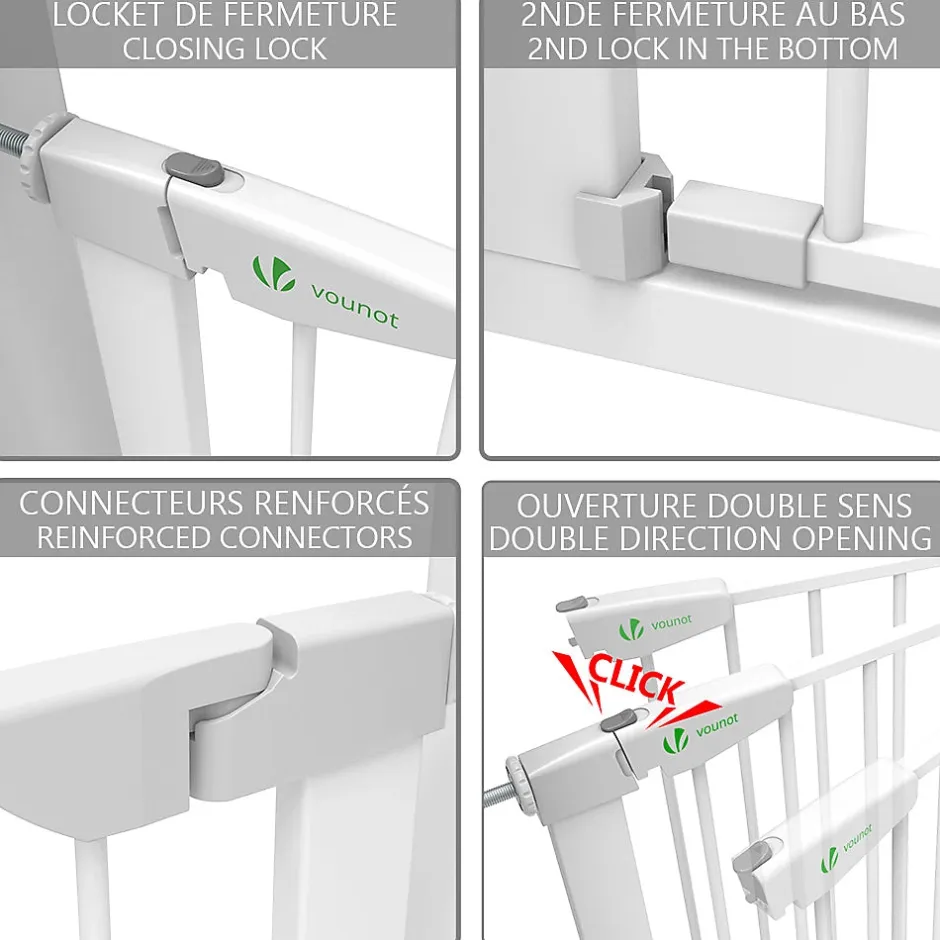 LOCKET DE FERMETURE
CLOSING LOCK

vounot

2NDE FERMETURE AU BAS
2ND LOCK IN THE BOTTOM

CONNECTEURS RENFORCÉS
REINFORCED CONNECTORS

OUVERTURE DOUBLE SENS
DOUBLE DIRECTION OPENING

vounot

CLICK

vounot

vounot