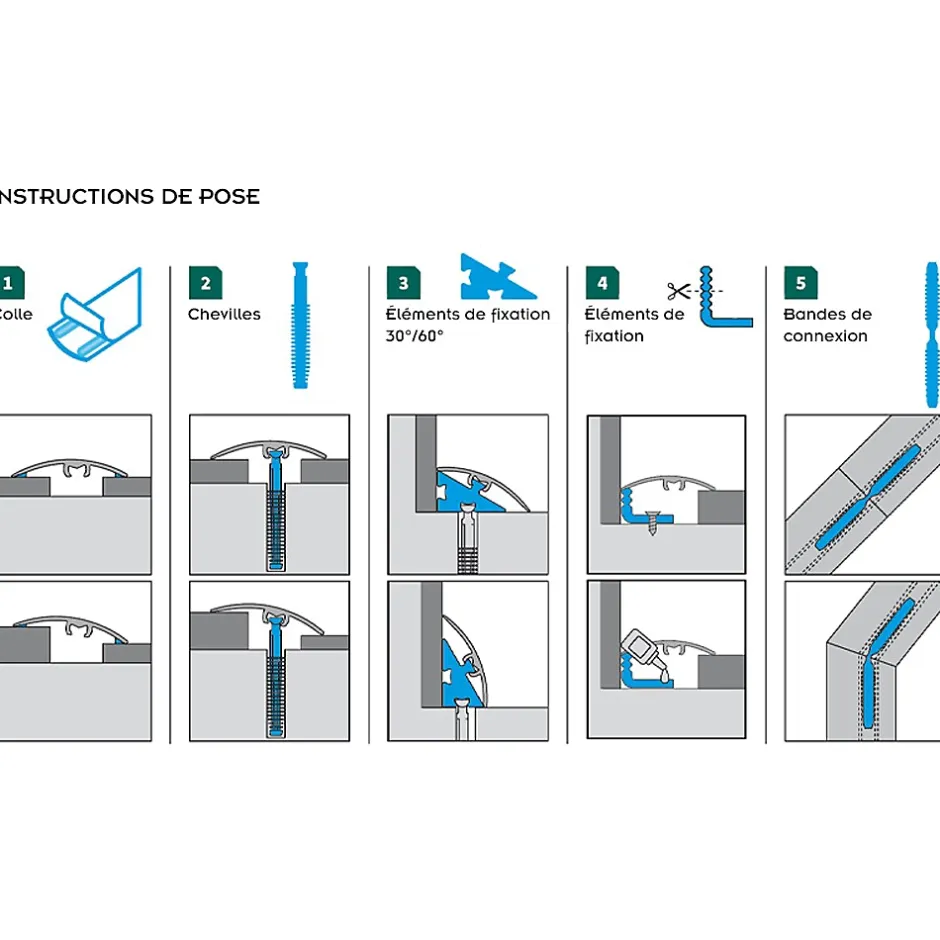 NSTRUCTIONS DE POSE

1
Colle

2
Chevilles

3
Éléments de fixation 30°/60°

4
Éléments de fixation

5
Bandes de connexion