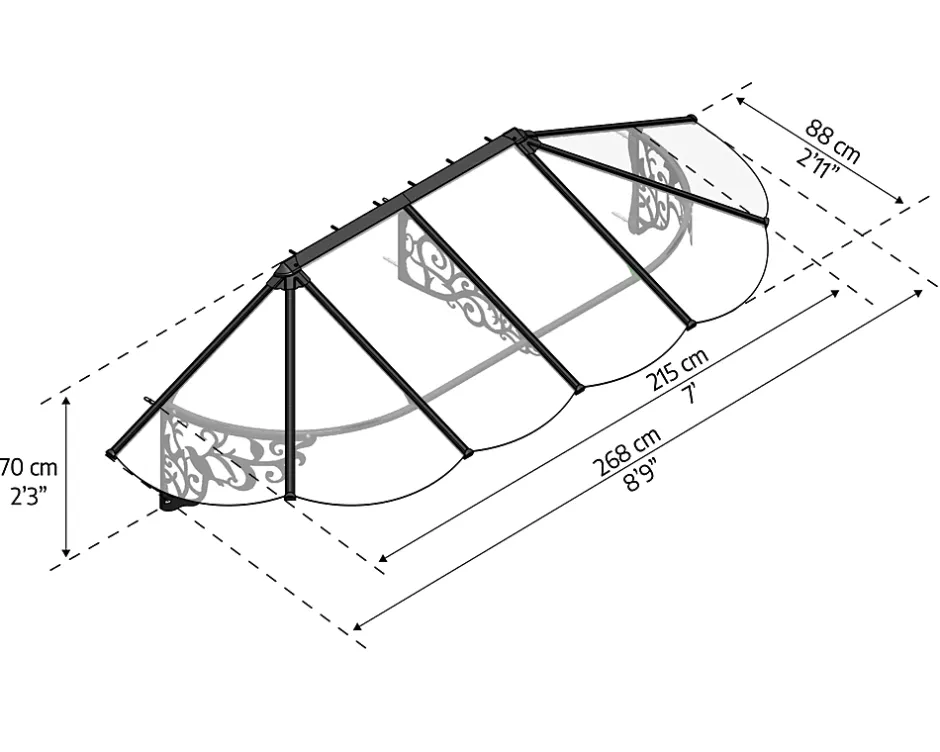 88 cm
2'11"

215 cm
7'

268 cm
8'9"

70 cm
2'3"