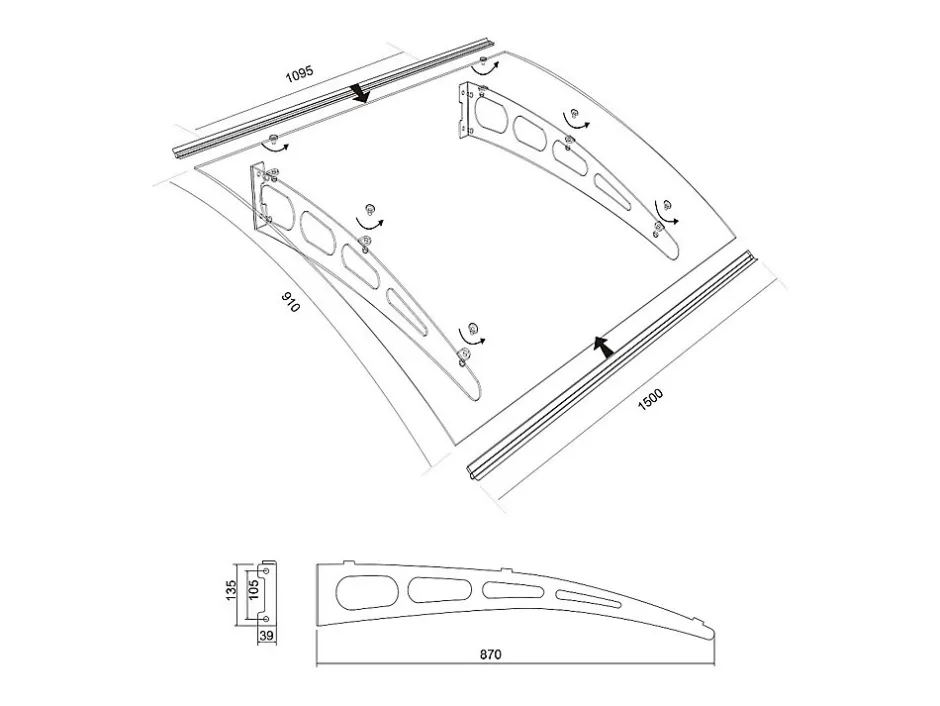 1095
910
1500
135
105
39
870