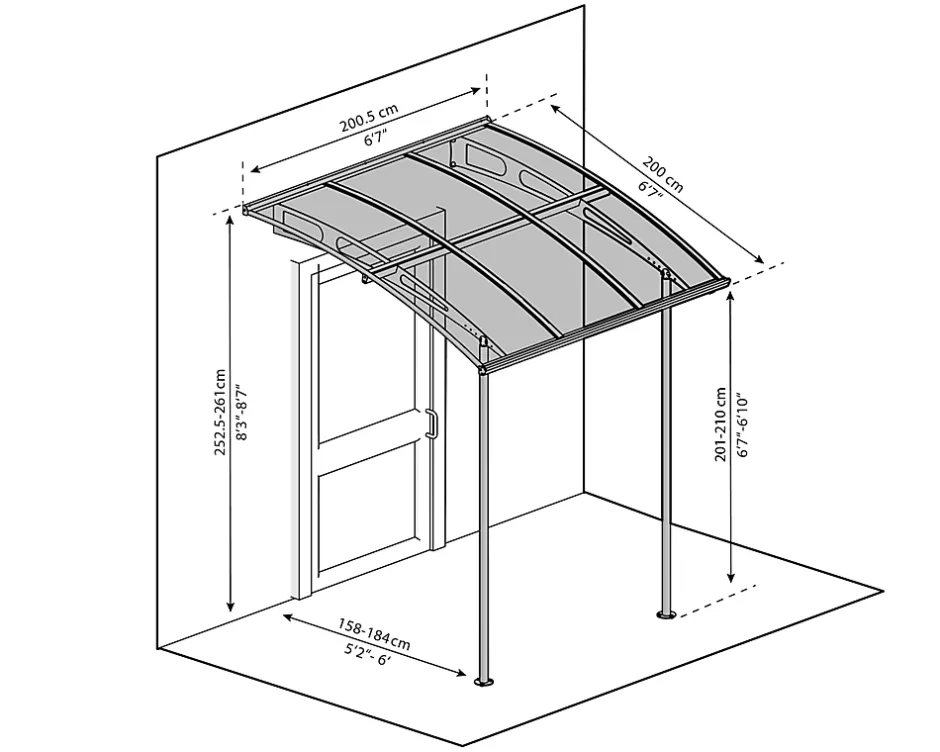 200.5 cm
6'7"

200 cm
6'7"

252.5-261cm
8'3"-8'7"

201-210 cm
6'7"-6'10"

158-184cm
5'2"- 6'